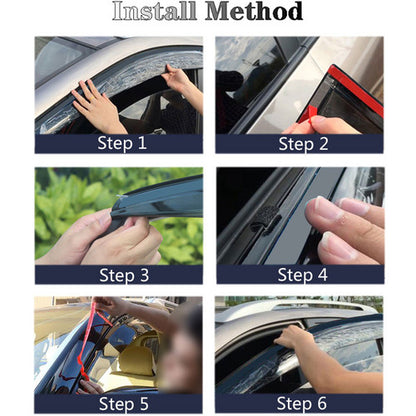 Install Method

Step 1

Step 2

Step 3

Step 4

Step 5

Step 6