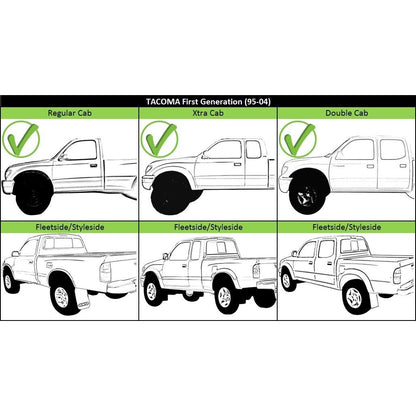 TACOMA First Generation (95-04)

| Regular Cab | Xtra Cab | Double Cab |
|---|---|---|
| Fleetside/Styleside | Fleetside/Styleside | Fleetside/Styleside |