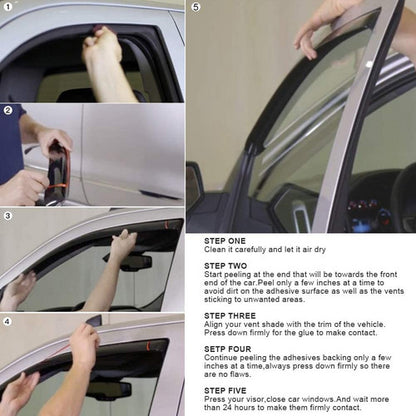 1

2

3

4

5

STEP ONE
Clean it carefully and let it air dry

STEP TWO
Start peeling at the end that will be towards the front end of the car.Peel only a few inches at a time to avoid dirt on the adhesive surface as well as the vents sticking to unwanted areas.

STEP THREE
Align your vent shade with the trim of the vehicle. Press down firmly for the glue to make contact.

SETP FOUR
Continue peeling the adhesives backing only a few inches at a time,always press down firmly so there are no flaws.

STEP FIVE
Press your visor,close car windows.And wait more than 24 hours to make them firmly contact.