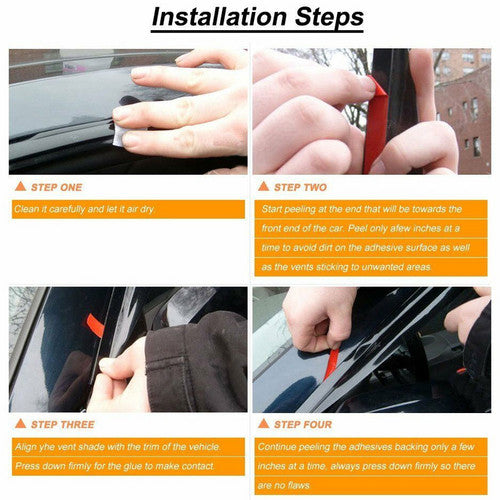 Installation Steps

STEP ONE

Clean it carefully and let it air dry.

STEP TWO

Start peeling at the end that will be towards the front end of the car. Peel only afew inches at a time to avoid dirt on the adhesive surface as well as the vents sticking to unwanted areas.

STEP THREE

Align yhe vent shade with the trim of the vehicle. Press down firmly for the glue to make contact.

STEP FOUR

Continue peeling the adhesives backing only a few inches at a time, always press down firmly so there are no flaws