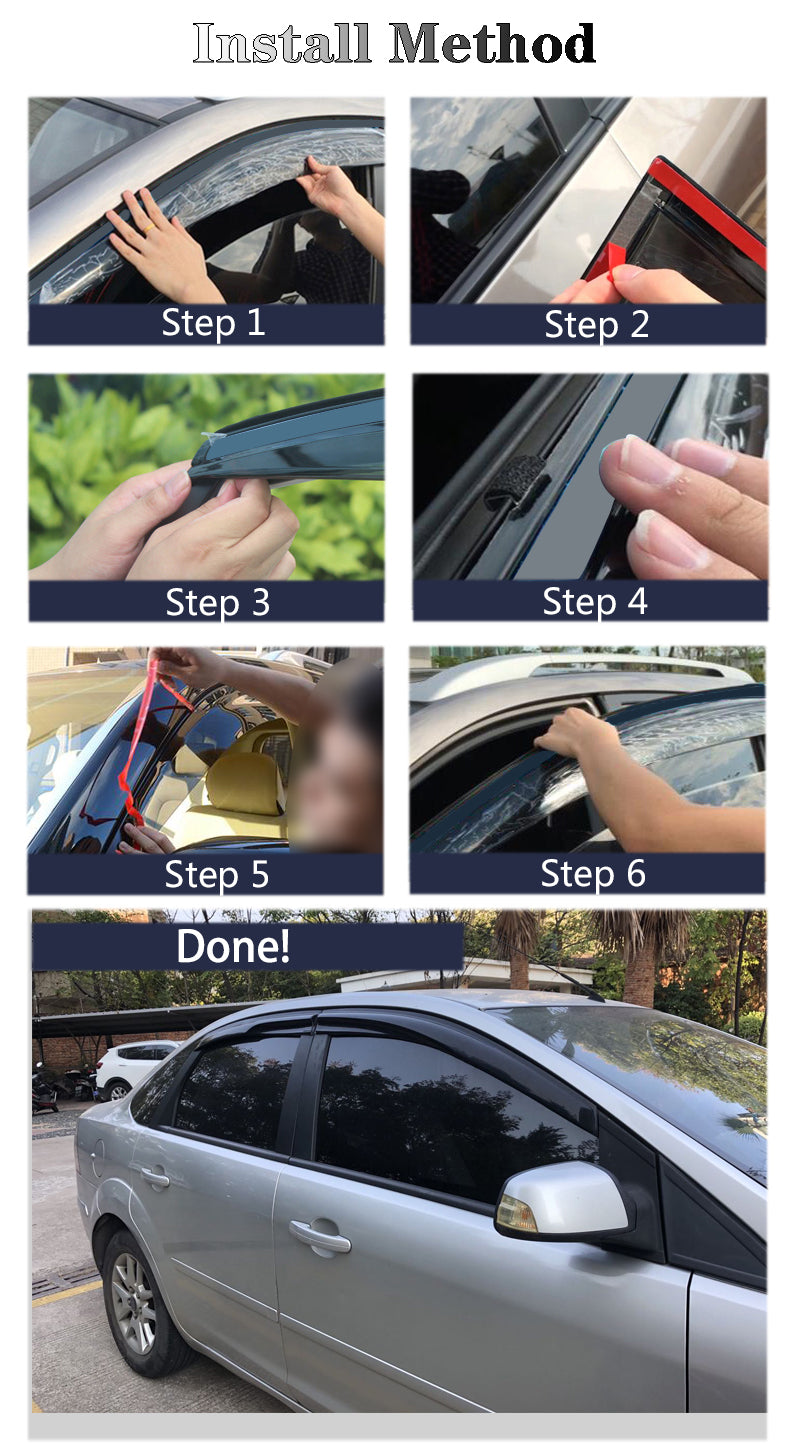 Install Method

Step 1

Step 2

Step 3

Step 4

Step 5

Step 6

Done!