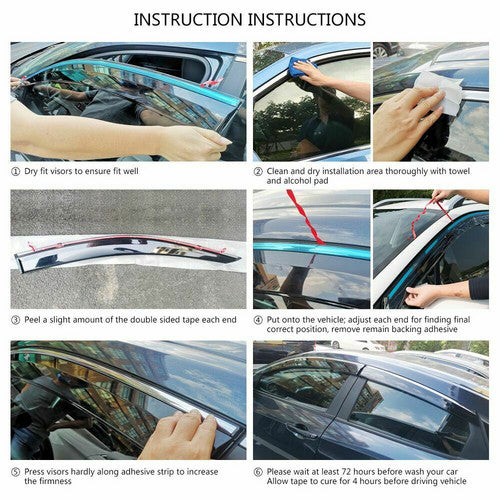 INSTRUCTION INSTRUCTIONS

① Dry fit visors to ensure fit well

② Clean and dry installation area thoroughly with towel and alcohol pad

③ Peel a slight amount of the double sided tape each end

④ Put onto the vehicle; adjust each end for finding final correct position, remove remain backing adhesive

⑤ Press visors hardly along adhesive strip to increase the firmness

⑥ Please wait at least 72 hours before wash your car Allow tape to cure for 4 hours before driving vehicle