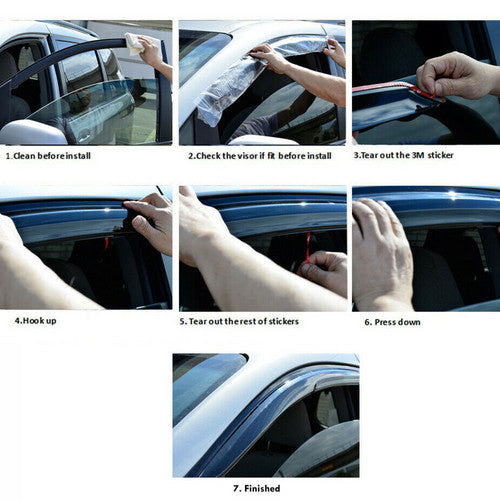 1.Clean before install

2.Check the visor if fit before install

3.Tear out the 3M sticker

4.Hook up

5. Tear out the rest of stickers

6. Press down

7. Finished