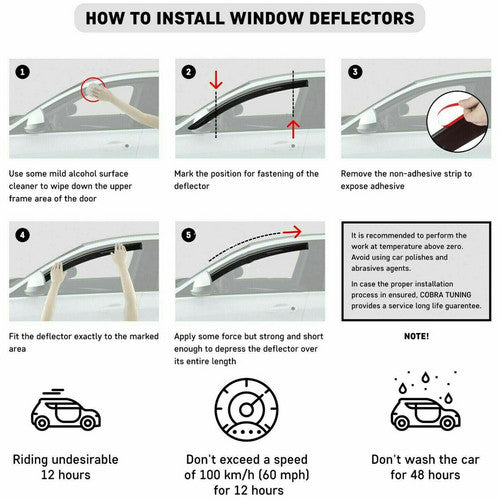 HOW TO INSTALL WINDOW DEFLECTORS

1

Use some mild alcohol surface cleaner to wipe down the upper frame area of the door

2

Mark the position for fastening of the deflector

3

Remove the non-adhesive strip to expose adhesive

4

Fit the deflector exactly to the marked area

5

Apply some force but strong and short enough to depress the deflector over its entire length

It is recommended to perform the work at temperature above zero. Avoid using car polishes and abrasives agents.

In case the proper installation process in ensured, COBRA TUNING provides a service long life guarentee.

NOTE!

Riding undesirable 12 hours

Don't exceed a speed of 100 km/h (60 mph) for 12 hours

Don't wash the car for 48 hours