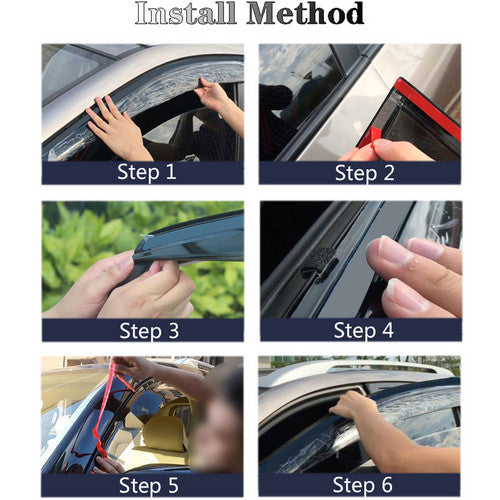 Install Method

Step 1

Step 2

Step 3

Step 4

Step 5

Step 6