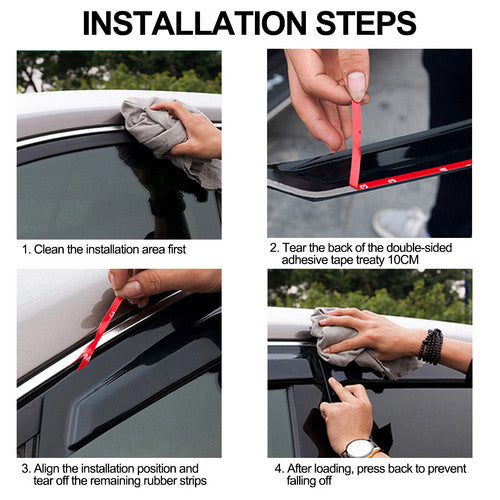 INSTALLATION STEPS

1. Clean the installation area first

2. Tear the back of the double-sided adhesive tape treaty 10CM

3. Align the installation position and tear off the remaining rubber strips

4. After loading, press back to prevent falling off