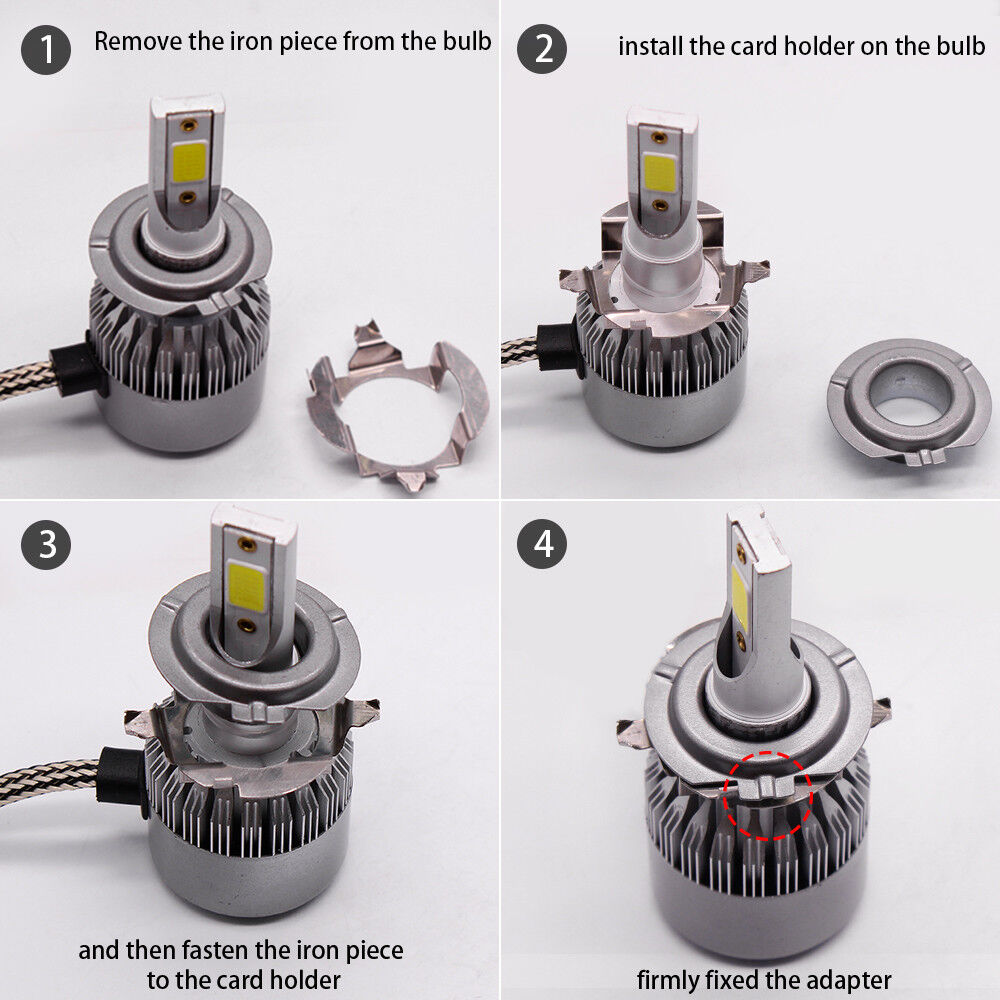 1 Remove the iron piece from the bulb

2 install the card holder on the bulb

3

and then fasten the iron piece to the card holder

4

firmly fixed the adapter