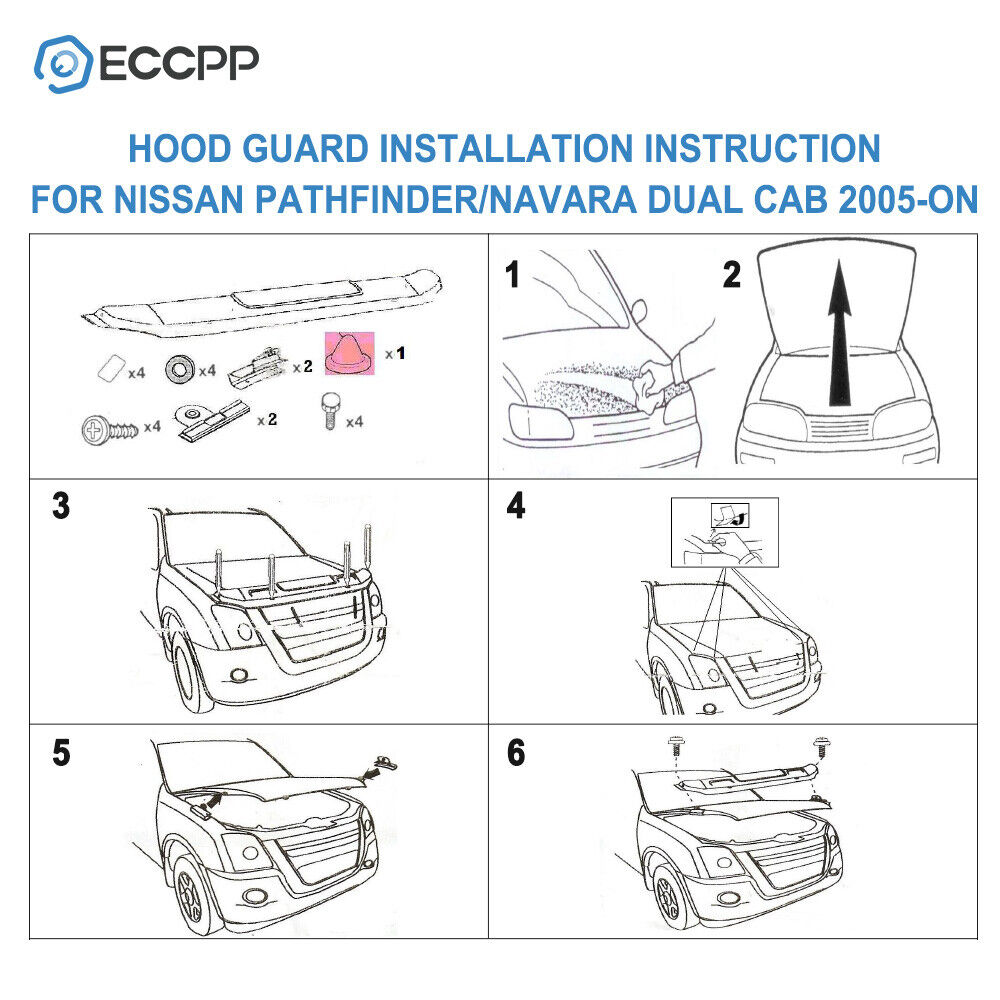 ECCPP

HOOD GUARD INSTALLATION INSTRUCTION
FOR NISSAN PATHFINDER/NAVARA DUAL CAB 2005-ON

x4 x4 x2 x1
x4 x2 x4

1 2

3 4

5 6