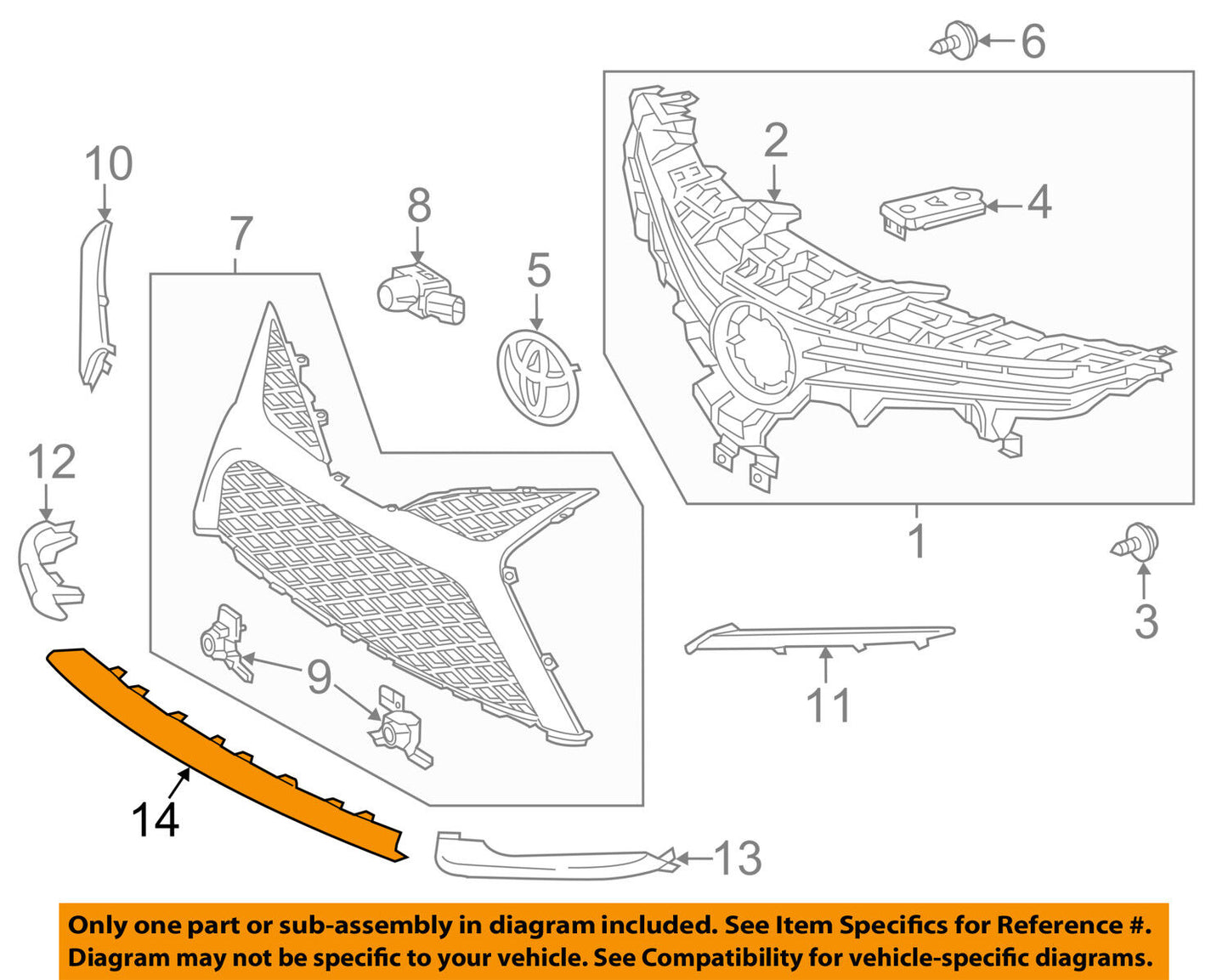 6

10

2

4

8

7

5

12

1

3

9

11

14

13

Only one part or sub-assembly in diagram included. See Item Specifics for Reference #.
Diagram may not be specific to your vehicle. See Compatibility for vehicle-specific diagrams.