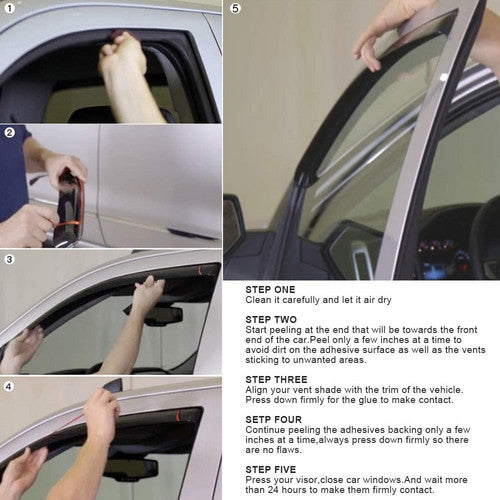 1

2

3

4

5

STEP ONE
Clean it carefully and let it air dry

STEP TWO
Start peeling at the end that will be towards the front end of the car.Peel only a few inches at a time to avoid dirt on the adhesive surface as well as the vents sticking to unwanted areas.

STEP THREE
Align your vent shade with the trim of the vehicle. Press down firmly for the glue to make contact.

SETP FOUR
Continue peeling the adhesives backing only a few inches at a time,always press down firmly so there are no flaws.

STEP FIVE
Press your visor,close car windows.And wait more than 24 hours to make them firmly contact.